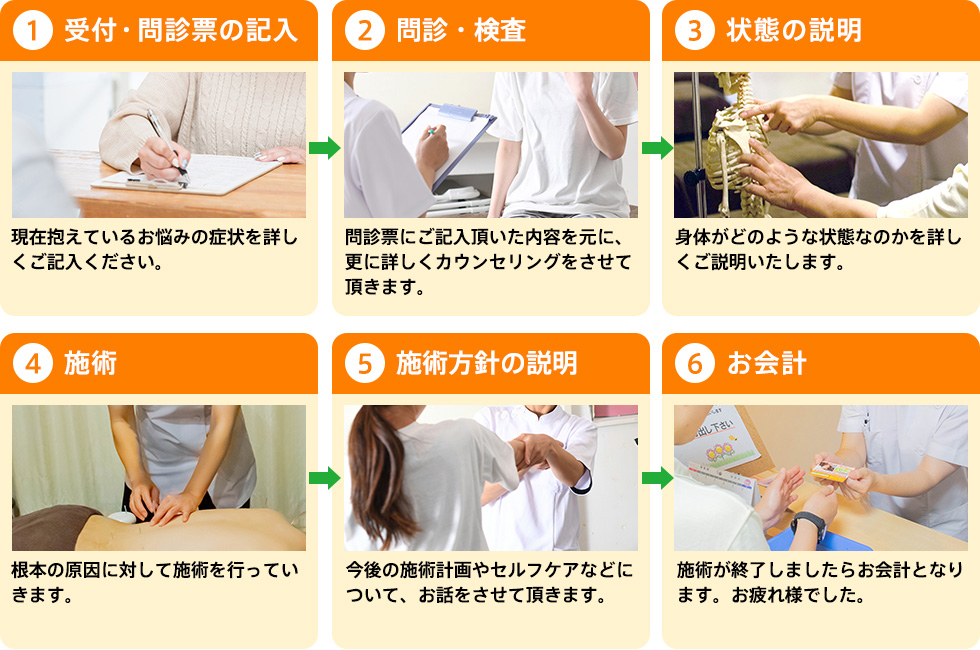 1 受付・問診票の記入

現在抱えているお悩みの症状を詳しくご記入ください。

2 問診・検査

問診票にご記入頂いた内容を元に、更に詳しくカウンセリングをさせて頂きます。

3 状態の説明

身体がどのような状態なのかを詳しくご説明いたします。

4 施術

根本の原因に対して施術を行っていきます。

5 施術方針の説明

今後の施術計画やセルフケアなどについて、お話をさせて頂きます。

6 お会計

出し下さい

施術が終了しましたらお会計となります。お疲れ様でした。